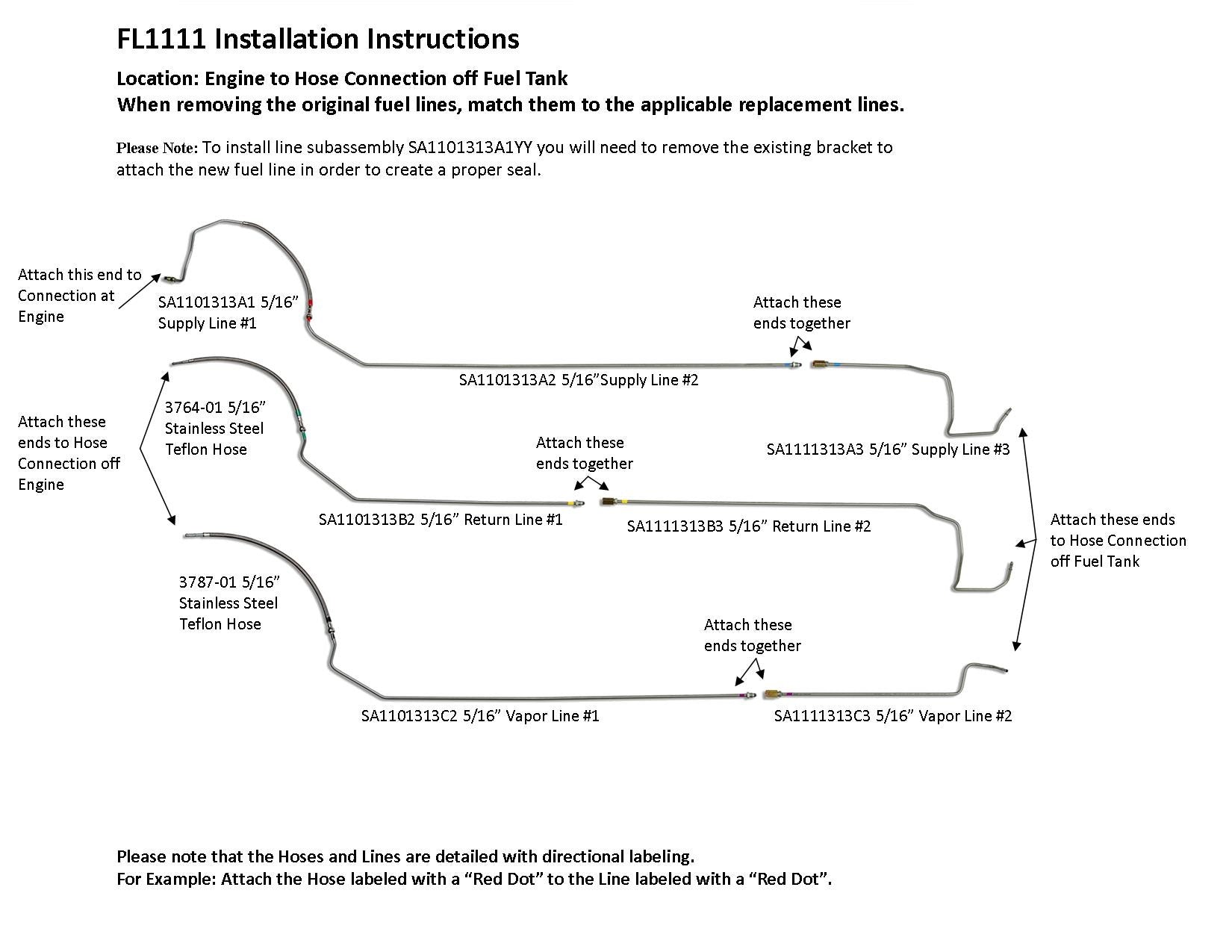 FL1111 Installation Instructions

Location: Engine to Hose Connection off Fuel Tank
When removing the original fuel lines, match them to the applicable replacement lines.

Please Note: To install line subassembly SA1101313A1YY you will need to remove the existing bracket to attach the new fuel line in order to create a proper seal.

Attach this end to Connection at Engine

SA1101313A1 5/16” Supply Line #1

Attach these ends together

SA1101313A2 5/16”Supply Line #2

Attach these ends to Hose Connection off Engine

3764-01 5/16” Stainless Steel Teflon Hose

Attach these ends together

SA1111313A3 5/16” Supply Line #3

SA1101313B2 5/16” Return Line #1

SA1111313B3 5/16” Return Line #2

Attach these ends to Hose Connection off Fuel Tank

3787-01 5/16” Stainless Steel Teflon Hose

Attach these ends together

SA1101313C2 5/16” Vapor Line #1

SA1111313C3 5/16” Vapor Line #2

Please note that the Hoses and Lines are detailed with directional labeling.
For Example: Attach the Hose labeled with a “Red Dot” to the Line labeled with a “Red Dot”.