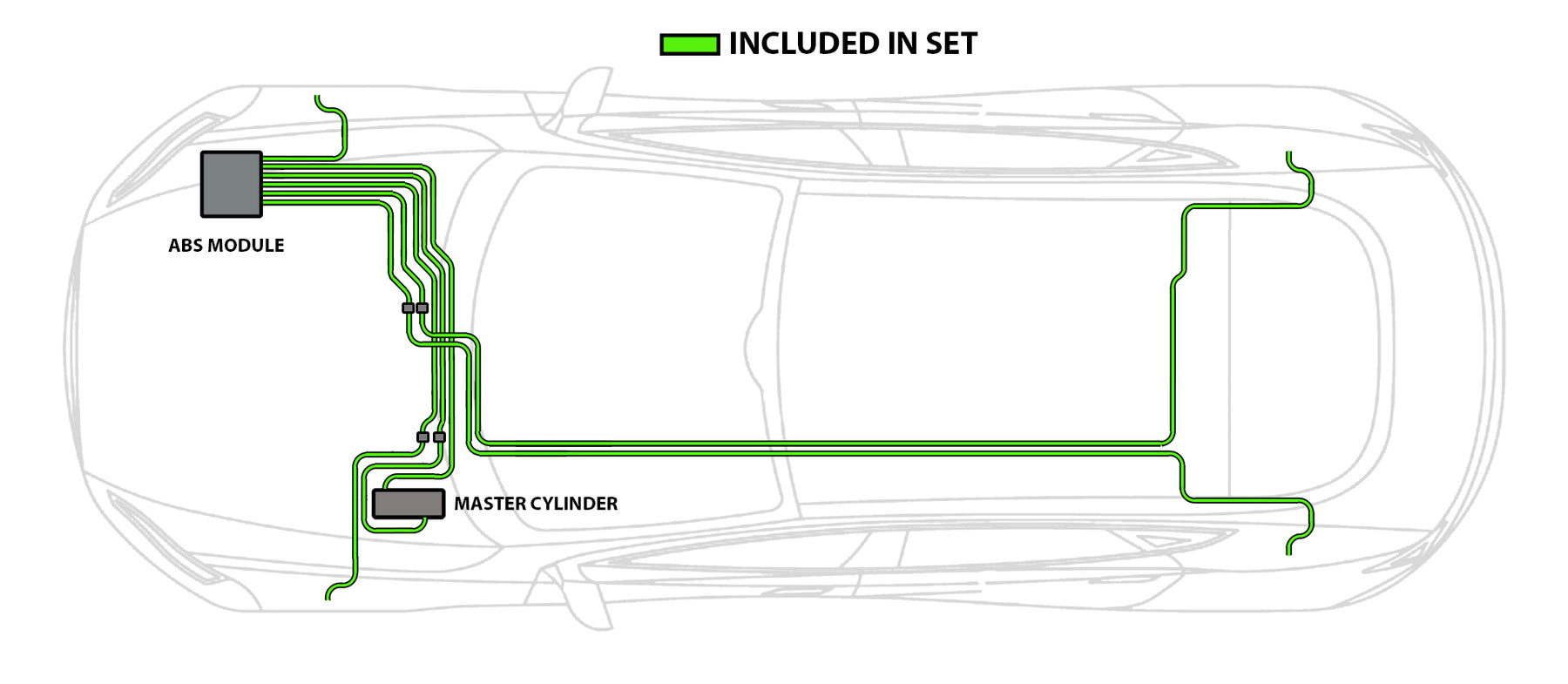 INCLUDED IN SET

ABS MODULE

MASTER CYLINDER