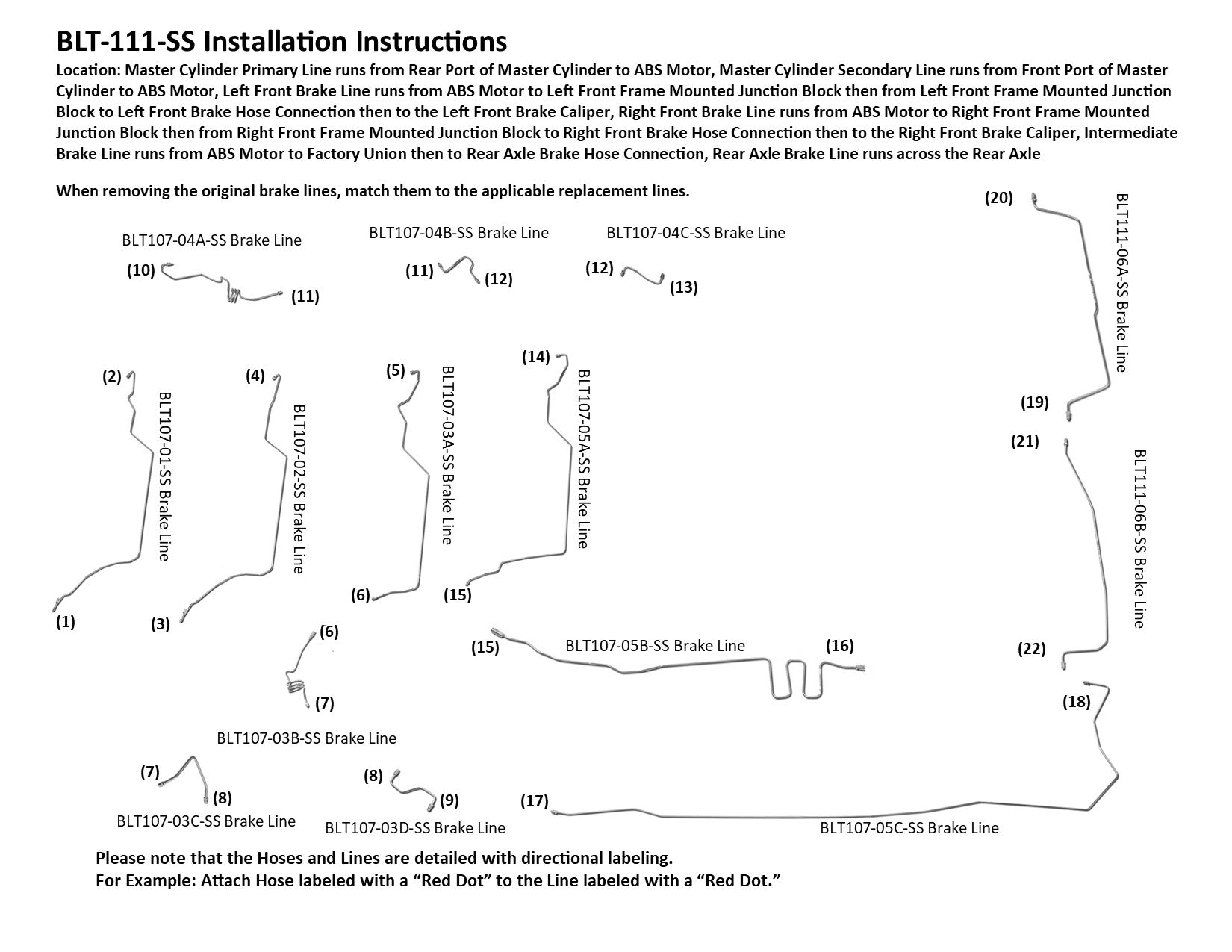 BLT-111-SS Installation Instructions

Location: Master Cylinder Primary Line runs from Rear Port of Master Cylinder to ABS Motor, Master Cylinder Secondary Line runs from Front Port of Master Cylinder to ABS Motor, Left Front Brake Line runs from ABS Motor to Left Front Frame Mounted Junction Block then from Left Front Frame Mounted Junction Block to Left Front Brake Hose Connection then to the Left Front Brake Caliper, Right Front Brake Line runs from ABS Motor to Right Front Frame Mounted Junction Block then from Right Front Frame Mounted Junction Block to Right Front Brake Hose Connection then to the Right Front Brake Caliper, Intermediate Brake Line runs from ABS Motor to Factory Union then to Rear Axle Brake Hose Connection, Rear Axle Brake Line runs across the Rear Axle

When removing the original brake lines, match them to the applicable replacement lines.

BLT107-04A-SS Brake Line
(10)
(11)

BLT107-04B-SS Brake Line
(11)
(12)

BLT107-04C-SS Brake Line
(12)
(13)

(20)
BLT111-06A-SS Brake Line
(19)

(2)
BLT107-01-SS Brake Line
(1)

(4)
BLT107-02-SS Brake Line
(3)

(5)
BLT107-03A-SS Brake Line
(6)

(14)
BLT107-05A-SS Brake Line
(15)

(21)
BLT111-06B-SS Brake Line
(22)

(6)
(7)
BLT107-03B-SS Brake Line

(15)
BLT107-05B-SS Brake Line
(16)

(18)

(7)
(8)
BLT107-03C-SS Brake Line

(8)
(9)
BLT107-03D-SS Brake Line

(17)
BLT107-05C-SS Brake Line

Please note that the Hoses and Lines are detailed with directional labeling.
For Example: Attach Hose labeled with a “Red Dot” to the Line labeled with a “Red Dot.”