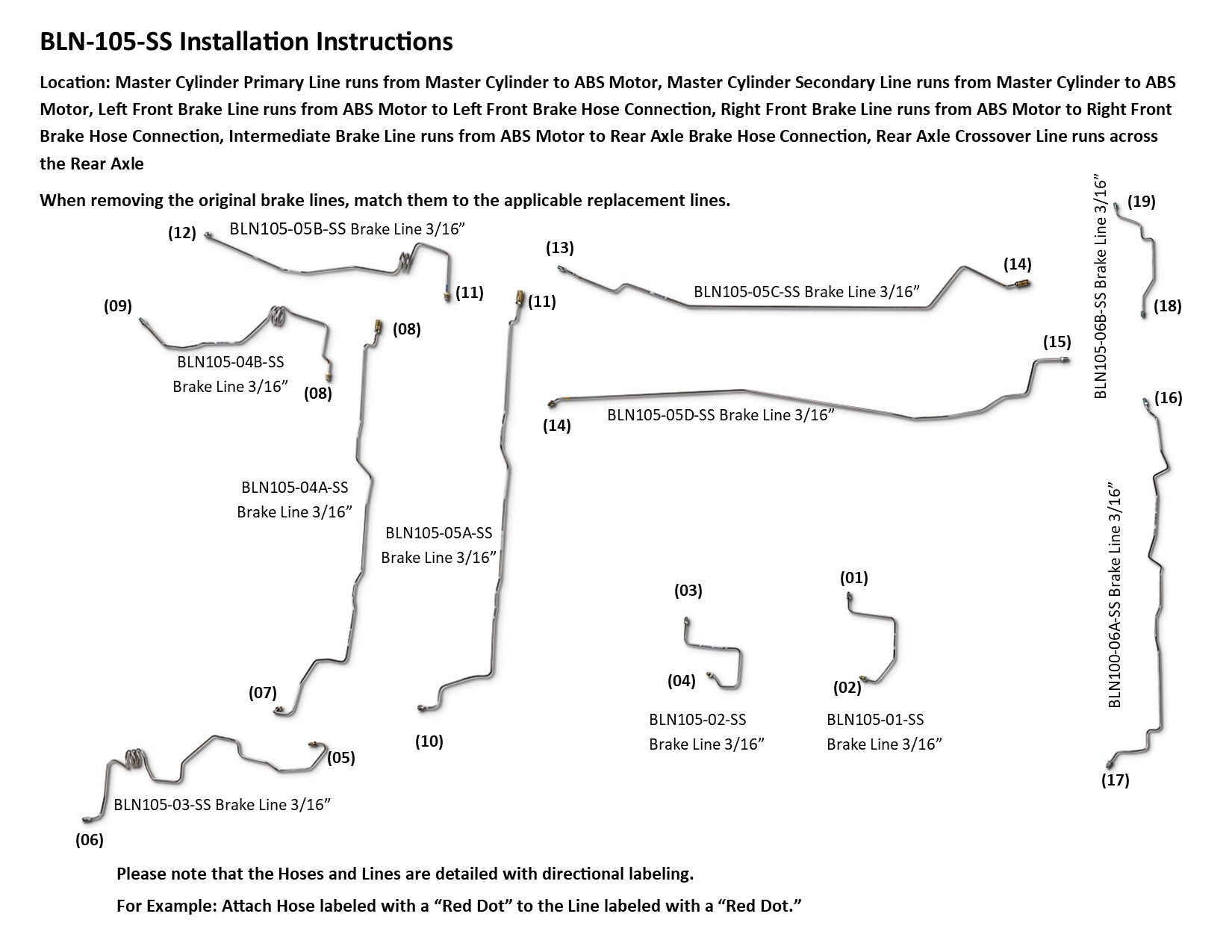 BLN-105-SS Installation Instructions

Location: Master Cylinder Primary Line runs from Master Cylinder to ABS Motor, Master Cylinder Secondary Line runs from Master Cylinder to ABS Motor, Left Front Brake Line runs from ABS Motor to Left Front Brake Hose Connection, Right Front Brake Line runs from ABS Motor to Right Front Brake Hose Connection, Intermediate Brake Line runs from ABS Motor to Rear Axle Brake Hose Connection, Rear Axle Crossover Line runs across the Rear Axle

When removing the original brake lines, match them to the applicable replacement lines.

(12) BLN105-05B-SS Brake Line 3/16” (11)

(09) BLN105-04B-SS Brake Line 3/16” (08)

(08) BLN105-04A-SS Brake Line 3/16” (07)

(11) BLN105-05A-SS Brake Line 3/16” (10)

(13) BLN105-05C-SS Brake Line 3/16” (14)

(14) BLN105-05D-SS Brake Line 3/16” (15)

(19) BLN105-06B-SS Brake Line 3/16” (18)

(16) BLN100-06A-SS Brake Line 3/16” (17)

(03) (04) BLN105-02-SS Brake Line 3/16”

(01) (02) BLN105-01-SS Brake Line 3/16”

(05) BLN105-03-SS Brake Line 3/16” (06)

Please note that the Hoses and Lines are detailed with directional labeling.

For Example: Attach Hose labeled with a “Red Dot” to the Line labeled with a “Red Dot.”