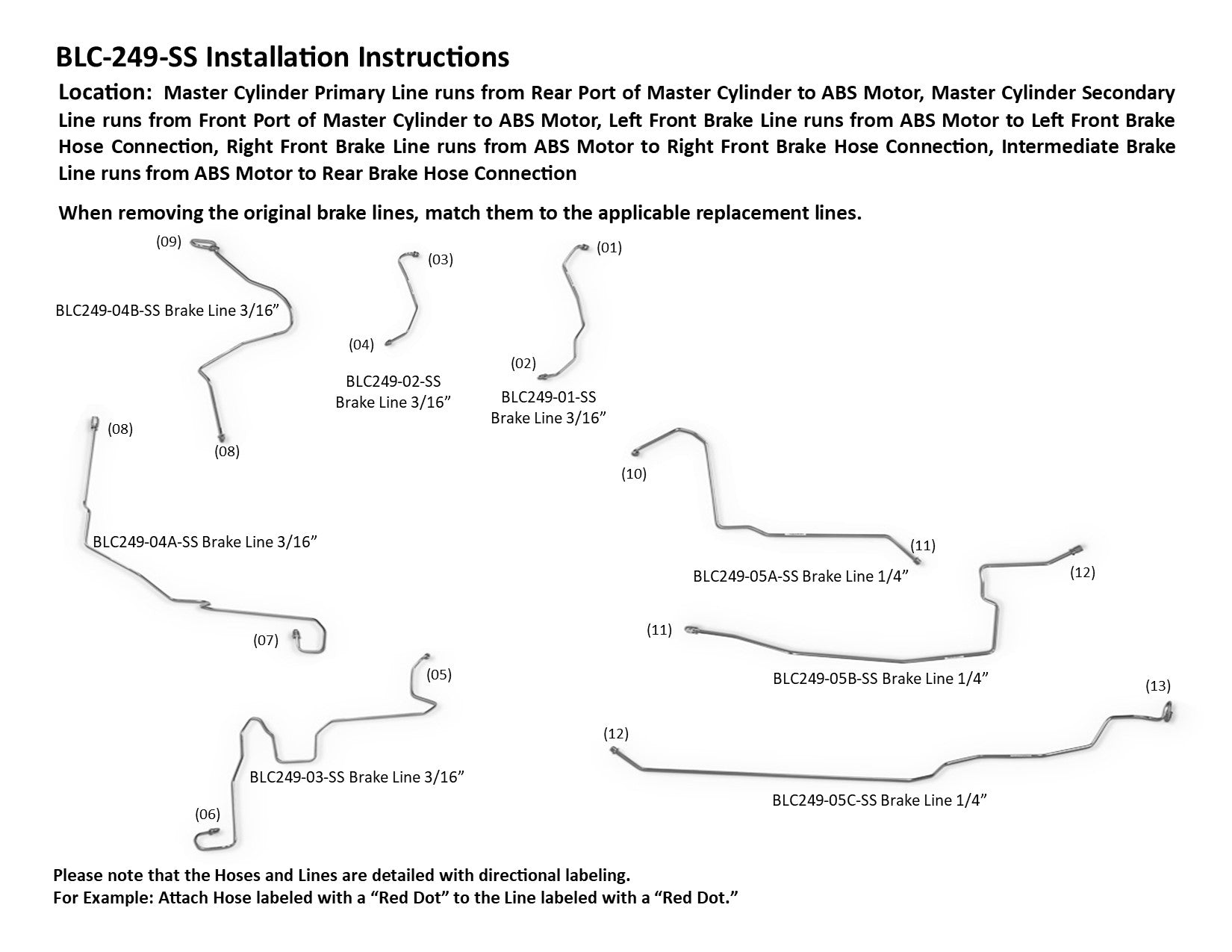 BLC-249-SS Installation Instructions

Location: Master Cylinder Primary Line runs from Rear Port of Master Cylinder to ABS Motor, Master Cylinder Secondary Line runs from Front Port of Master Cylinder to ABS Motor, Left Front Brake Line runs from ABS Motor to Left Front Brake Hose Connection, Right Front Brake Line runs from ABS Motor to Right Front Brake Hose Connection, Intermediate Brake Line runs from ABS Motor to Rear Brake Hose Connection

When removing the original brake lines, match them to the applicable replacement lines.

(09)
BLC249-04B-SS Brake Line 3/16”
(08)

(03)
(04)
BLC249-02-SS
Brake Line 3/16”

(01)
(02)
BLC249-01-SS
Brake Line 3/16”

(08)
BLC249-04A-SS Brake Line 3/16”
(07)

(10)
(11)
BLC249-05A-SS Brake Line 1/4”

(12)
(11)
BLC249-05B-SS Brake Line 1/4”

(05)
BLC249-03-SS Brake Line 3/16”
(06)

(13)
(12)
BLC249-05C-SS Brake Line 1/4”

Please note that the Hoses and Lines are detailed with directional labeling.
For Example: Attach Hose labeled with a “Red Dot” to the Line labeled with a “Red Dot.”