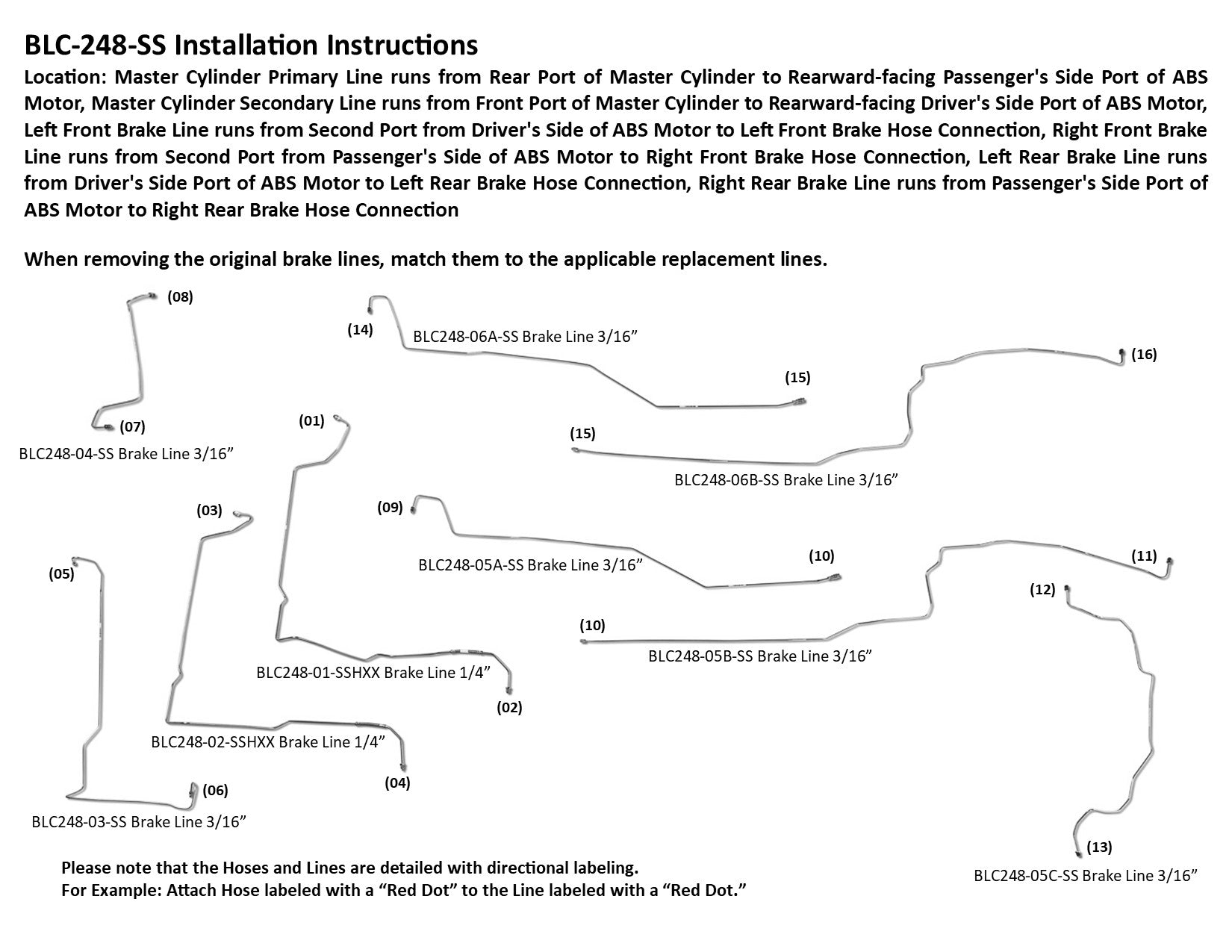 BLC-248-SS Installation Instructions

Location: Master Cylinder Primary Line runs from Rear Port of Master Cylinder to Rearward-facing Passenger's Side Port of ABS Motor, Master Cylinder Secondary Line runs from Front Port of Master Cylinder to Rearward-facing Driver's Side Port of ABS Motor, Left Front Brake Line runs from Second Port from Driver's Side of ABS Motor to Left Front Brake Hose Connection, Right Front Brake Line runs from Second Port from Passenger's Side of ABS Motor to Right Front Brake Hose Connection, Left Rear Brake Line runs from Driver's Side Port of ABS Motor to Left Rear Brake Hose Connection, Right Rear Brake Line runs from Passenger's Side Port of ABS Motor to Right Rear Brake Hose Connection

When removing the original brake lines, match them to the applicable replacement lines.

(08)

(07)

BLC248-04-SS Brake Line 3/16”

(14)

BLC248-06A-SS Brake Line 3/16”

(15)

(16)

(15)

BLC248-06B-SS Brake Line 3/16”

(01)

(03)

(05)

(09)

BLC248-05A-SS Brake Line 3/16”

(10)

(11)

(12)

(10)

BLC248-05B-SS Brake Line 3/16”

BLC248-01-SSHXX Brake Line 1/4”

(02)

BLC248-02-SSHXX Brake Line 1/4”

(04)

(06)

BLC248-03-SS Brake Line 3/16”

(13)

BLC248-05C-SS Brake Line 3/16”

Please note that the Hoses and Lines are detailed with directional labeling.
For Example: Attach Hose labeled with a “Red Dot” to the Line labeled with a “Red Dot.”