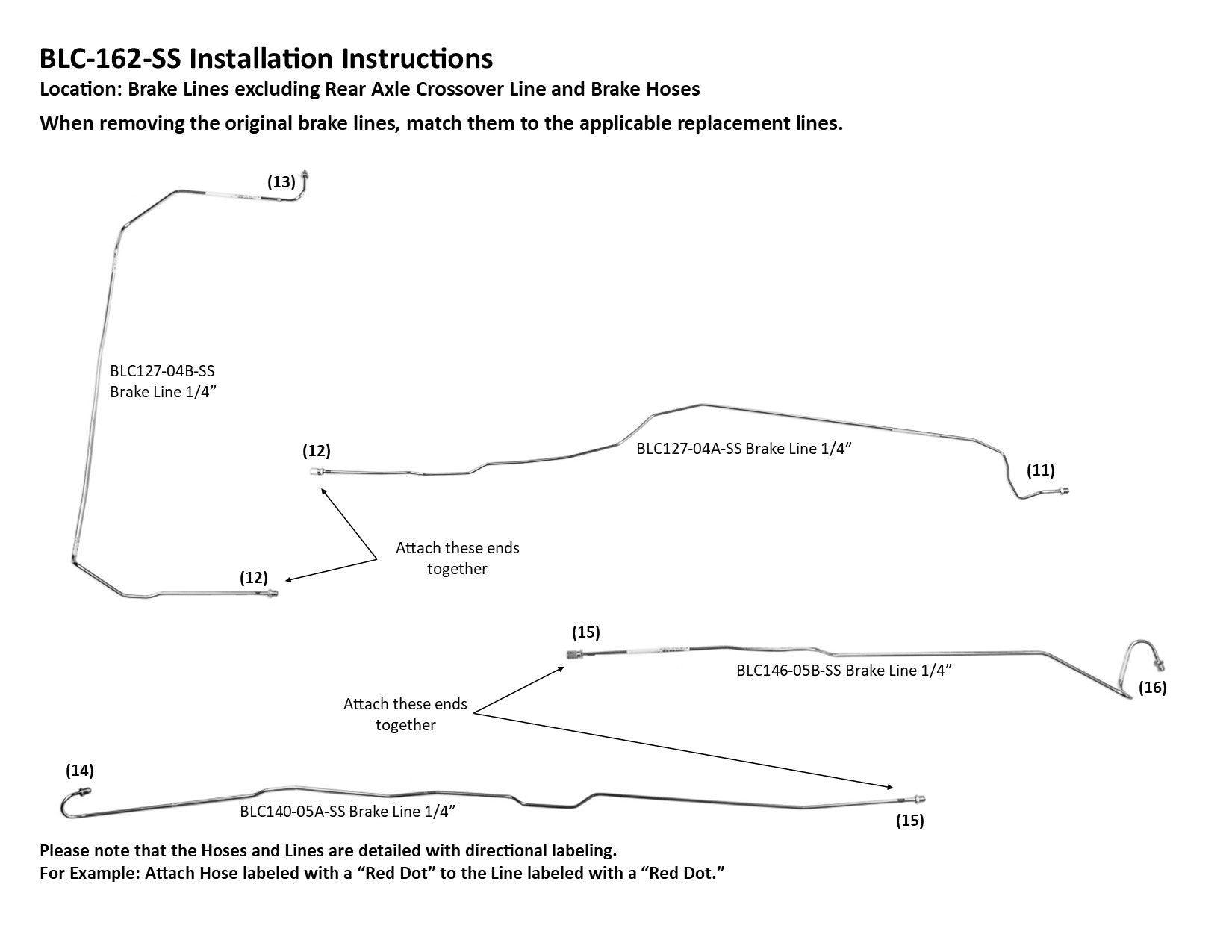 BLC-162-SS Installation Instructions
Location: Brake Lines excluding Rear Axle Crossover Line and Brake Hoses
When removing the original brake lines, match them to the applicable replacement lines.

(13)

BLC127-04B-SS
Brake Line 1/4”

(12)

BLC127-04A-SS Brake Line 1/4”

(11)

Attach these ends together

(12)

(15)

BLC146-05B-SS Brake Line 1/4”

(16)

Attach these ends together

(14)

BLC140-05A-SS Brake Line 1/4”

(15)

Please note that the Hoses and Lines are detailed with directional labeling.
For Example: Attach Hose labeled with a “Red Dot” to the Line labeled with a “Red Dot.”