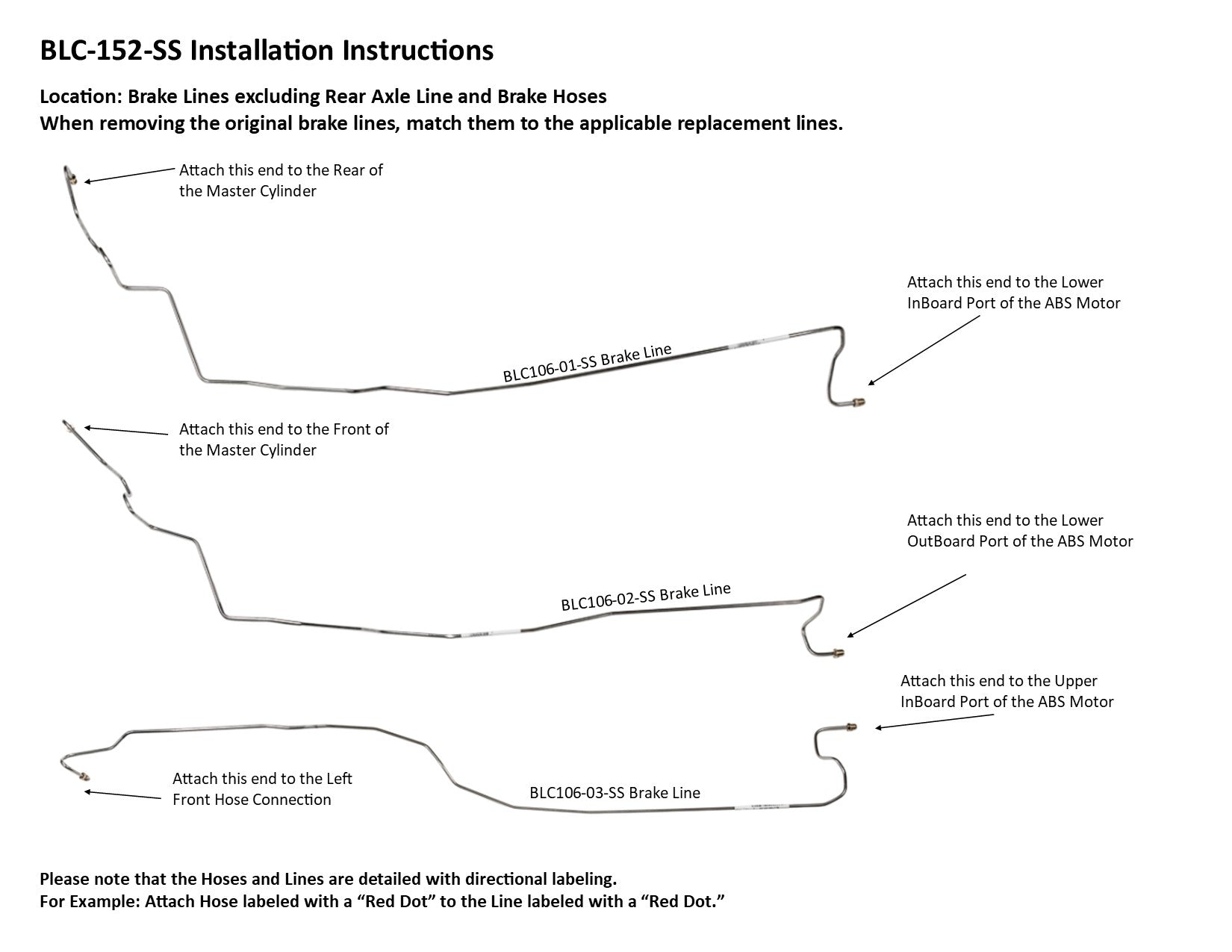 BLC-152-SS Installation Instructions

Location: Brake Lines excluding Rear Axle Line and Brake Hoses
When removing the original brake lines, match them to the applicable replacement lines.

Attach this end to the Rear of the Master Cylinder

Attach this end to the Lower InBoard Port of the ABS Motor

BLC106-01-SS Brake Line

Attach this end to the Front of the Master Cylinder

Attach this end to the Lower OutBoard Port of the ABS Motor

BLC106-02-SS Brake Line

Attach this end to the Upper InBoard Port of the ABS Motor

Attach this end to the Left Front Hose Connection

BLC106-03-SS Brake Line

Please note that the Hoses and Lines are detailed with directional labeling.
For Example: Attach Hose labeled with a “Red Dot” to the Line labeled with a “Red Dot.”