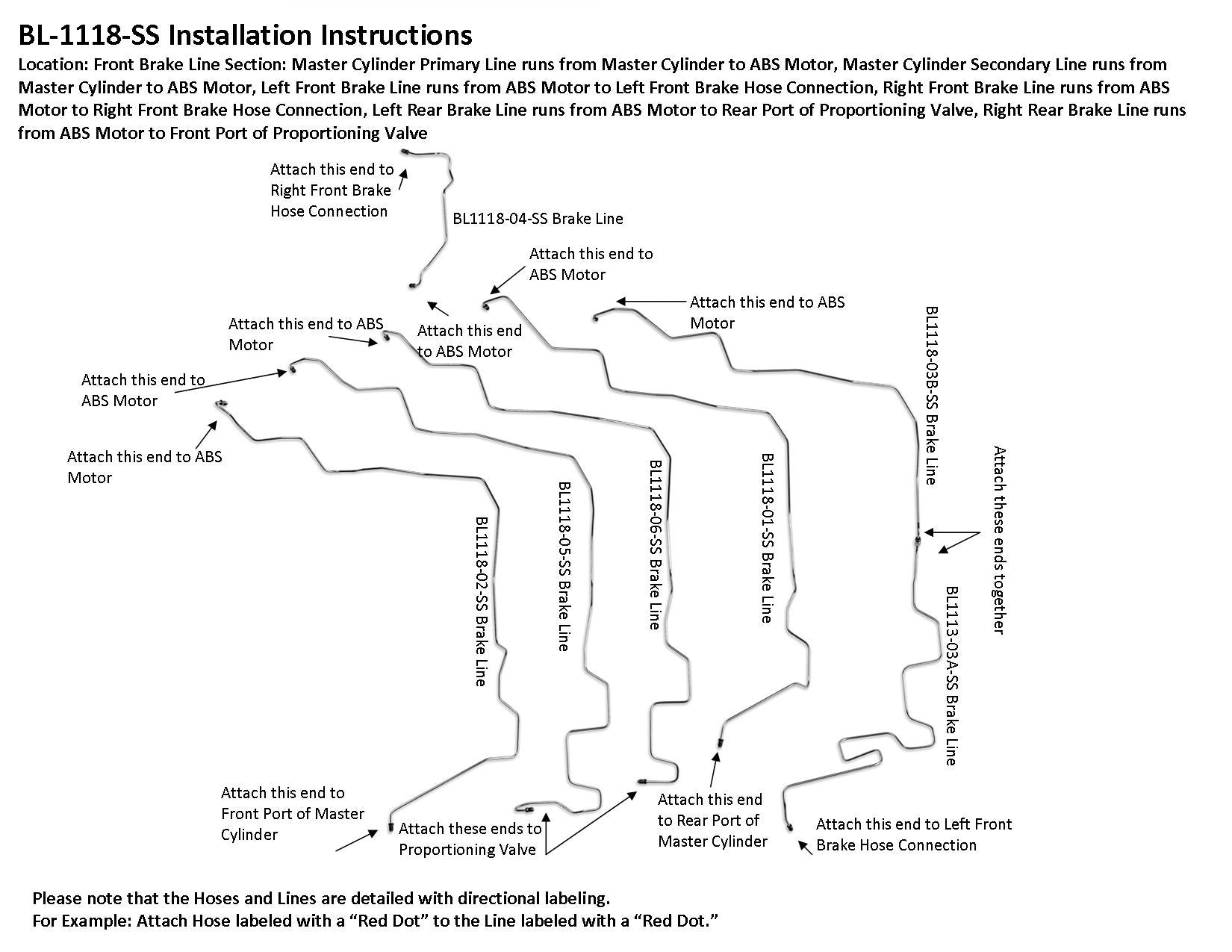 BL-1118-SS Installation Instructions

Location: Front Brake Line Section: Master Cylinder Primary Line runs from Master Cylinder to ABS Motor, Master Cylinder Secondary Line runs from Master Cylinder to ABS Motor, Left Front Brake Line runs from ABS Motor to Left Front Brake Hose Connection, Right Front Brake Line runs from ABS Motor to Right Front Brake Hose Connection, Left Rear Brake Line runs from ABS Motor to Rear Port of Proportioning Valve, Right Rear Brake Line runs from ABS Motor to Front Port of Proportioning Valve

Attach this end to Right Front Brake Hose Connection

BL1118-04-SS Brake Line

Attach this end to ABS Motor

Attach this end to ABS Motor

Attach this end to ABS Motor

Attach this end to ABS Motor

Attach this end to ABS Motor

Attach this end to ABS Motor

BL1118-03B-SS Brake Line

Attach these ends together

BL1118-02-SS Brake Line

BL1118-05-SS Brake Line

BL1118-06-SS Brake Line

BL1118-01-SS Brake Line

BL1113-03A-SS Brake Line

Attach this end to Front Port of Master Cylinder

Attach these ends to Proportioning Valve

Attach this end to Rear Port of Master Cylinder

Attach this end to Left Front Brake Hose Connection

Please note that the Hoses and Lines are detailed with directional labeling.
For Example: Attach Hose labeled with a “Red Dot” to the Line labeled with a “Red Dot.”