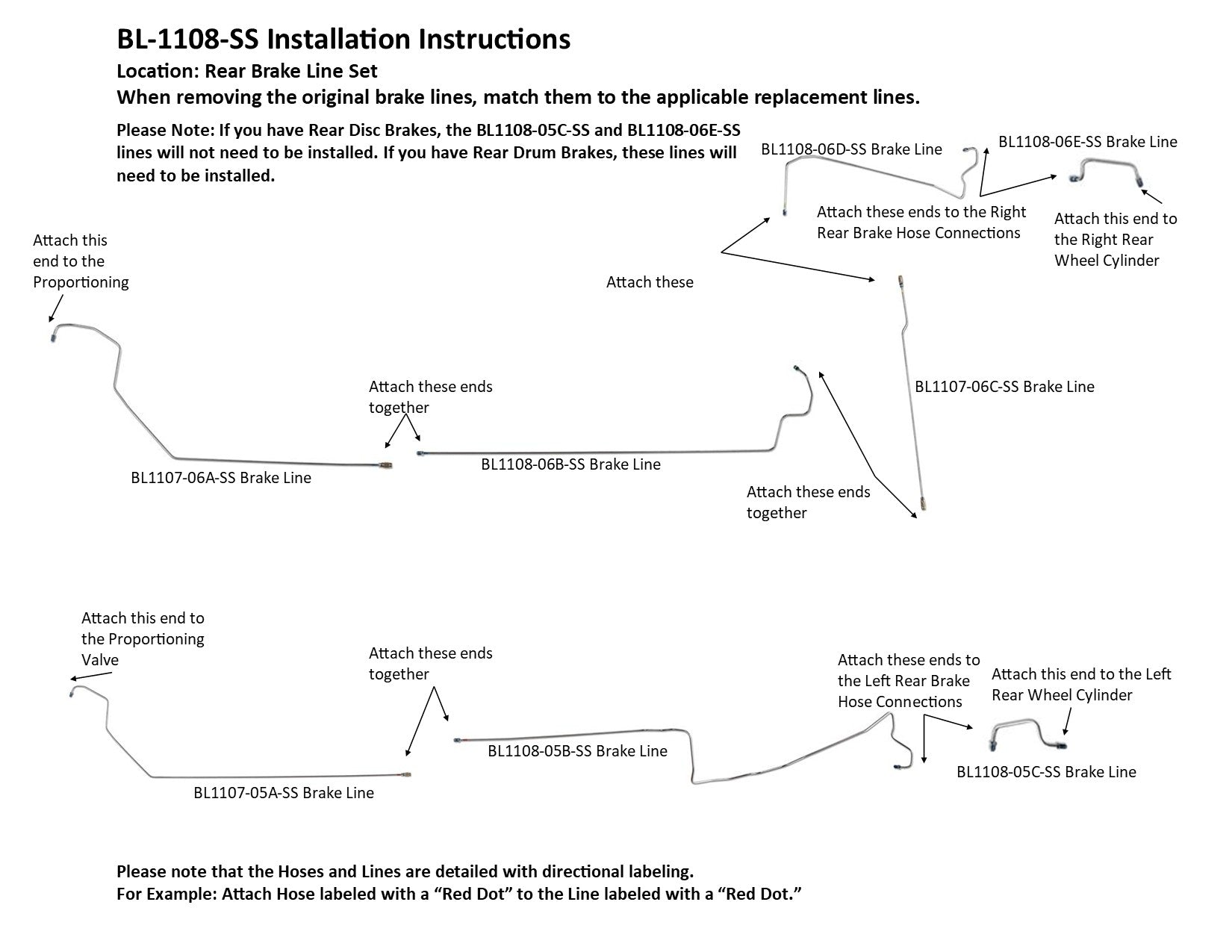 BL-1108-SS Installation Instructions

Location: Rear Brake Line Set

When removing the original brake lines, match them to the applicable replacement lines.

Please Note: If you have Rear Disc Brakes, the BL1108-05C-SS and BL1108-06E-SS lines will not need to be installed. If you have Rear Drum Brakes, these lines will need to be installed.

BL1108-06D-SS Brake Line

BL1108-06E-SS Brake Line

Attach these ends to the Right Rear Brake Hose Connections

Attach this end to the Right Rear Wheel Cylinder

Attach this end to the Proportioning

Attach these

Attach these ends together

BL1107-06C-SS Brake Line

BL1107-06A-SS Brake Line

BL1108-06B-SS Brake Line

Attach these ends together

Attach this end to the Proportioning Valve

Attach these ends together

Attach these ends to the Left Rear Brake Hose Connections

Attach this end to the Left Rear Wheel Cylinder

BL1108-05B-SS Brake Line

BL1108-05C-SS Brake Line

BL1107-05A-SS Brake Line

Please note that the Hoses and Lines are detailed with directional labeling.
For Example: Attach Hose labeled with a “Red Dot” to the Line labeled with a “Red Dot.”