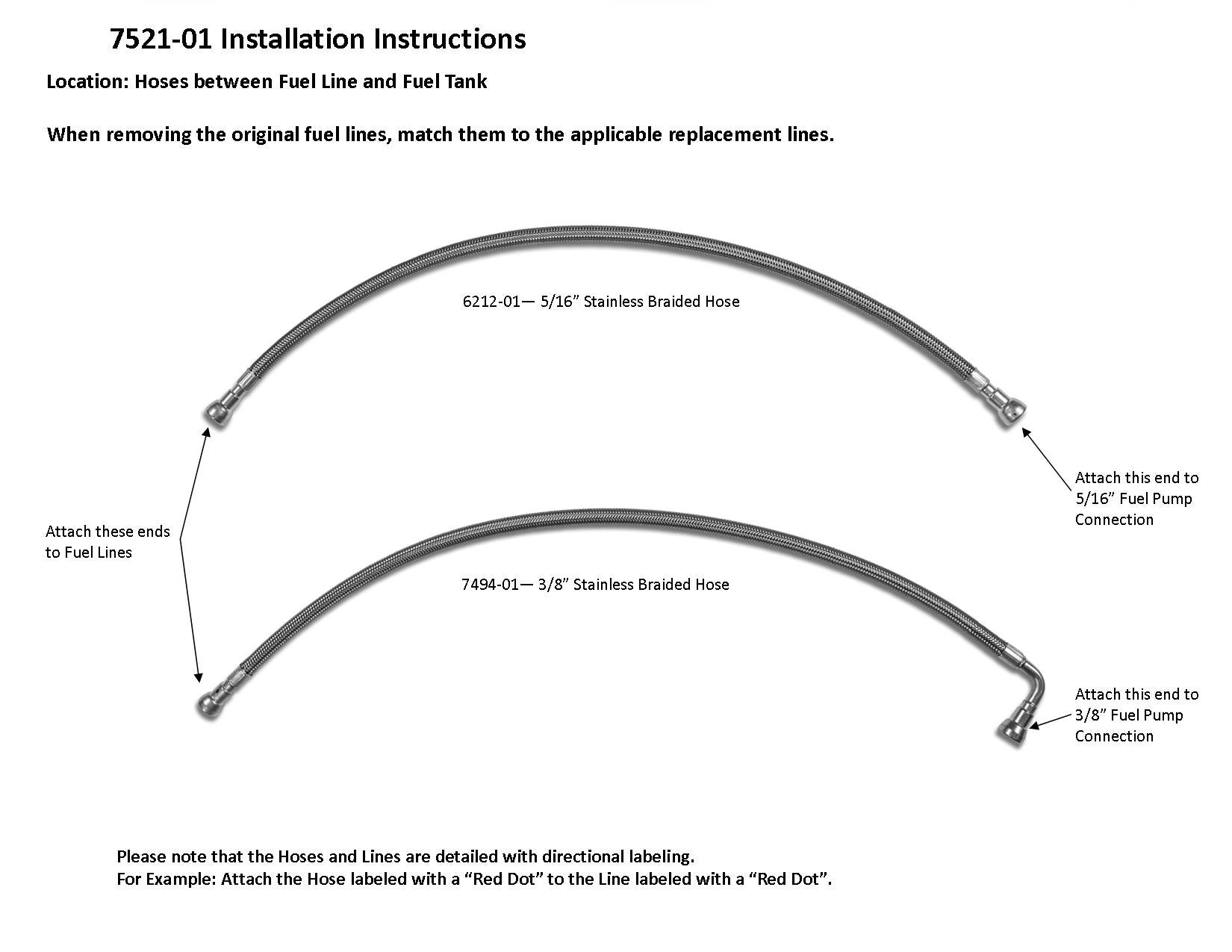 7521-01 Installation Instructions

Location: Hoses between Fuel Line and Fuel Tank

When removing the original fuel lines, match them to the applicable replacement lines.

6212-01— 5/16” Stainless Braided Hose

Attach this end to 5/16” Fuel Pump Connection

Attach these ends to Fuel Lines

7494-01— 3/8” Stainless Braided Hose

Attach this end to 3/8” Fuel Pump Connection

Please note that the Hoses and Lines are detailed with directional labeling.
For Example: Attach the Hose labeled with a “Red Dot” to the Line labeled with a “Red Dot”.